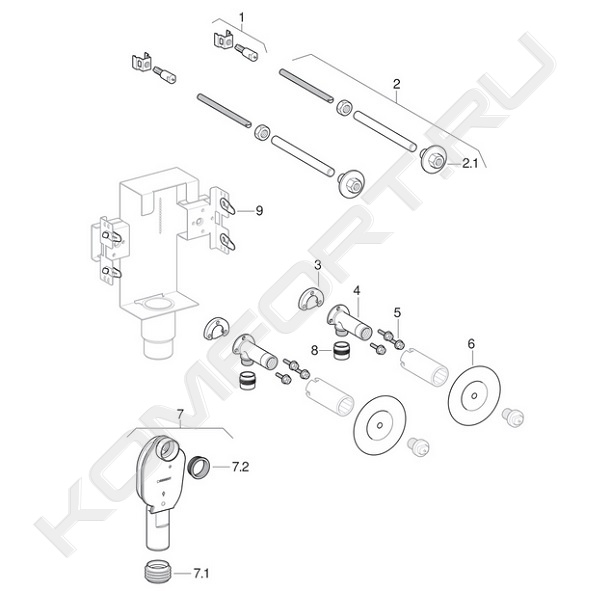 1
2
2.1
9
3
4
5
8
6
7
7.2
7.1
KOMFORT.RU