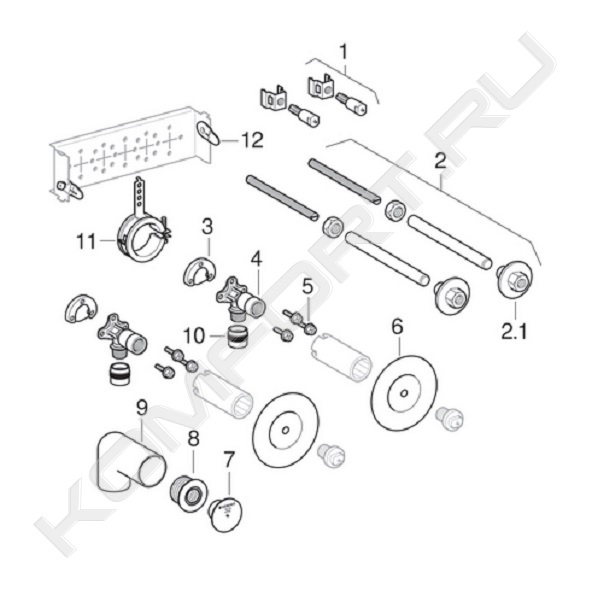 1
12
2
11
3
4
5
2.1
10
6
9
8
7
KOMFORT.RU